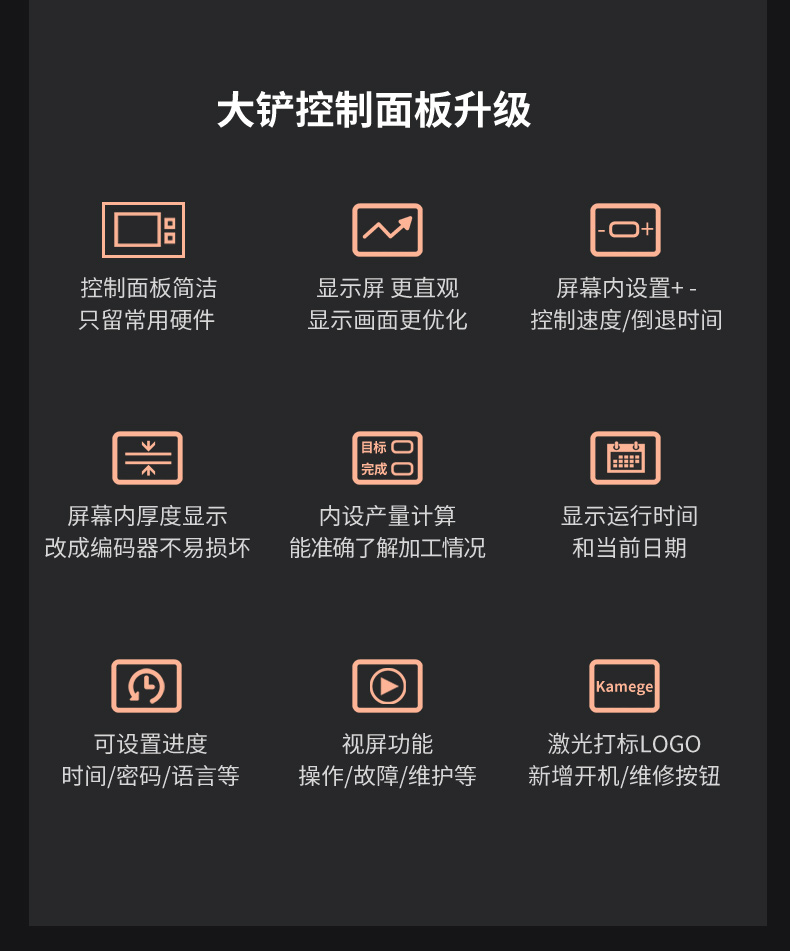 大铲控制面板升级

控制面板简洁
只留常用硬件

显示屏 更直观
显示画面更优化

-+
屏幕内设置+ -
控制速度/倒退时间

屏幕内厚度显示
改成编码器不易损坏

目标
完成
内设产量计算
能准确了解加工情况

显示运行时间
和当前日期

可设置进度
时间/密码/语言等

视屏功能
操作/故障/维护等

Kamege
激光打标LOGO
新增开机/维修按钮